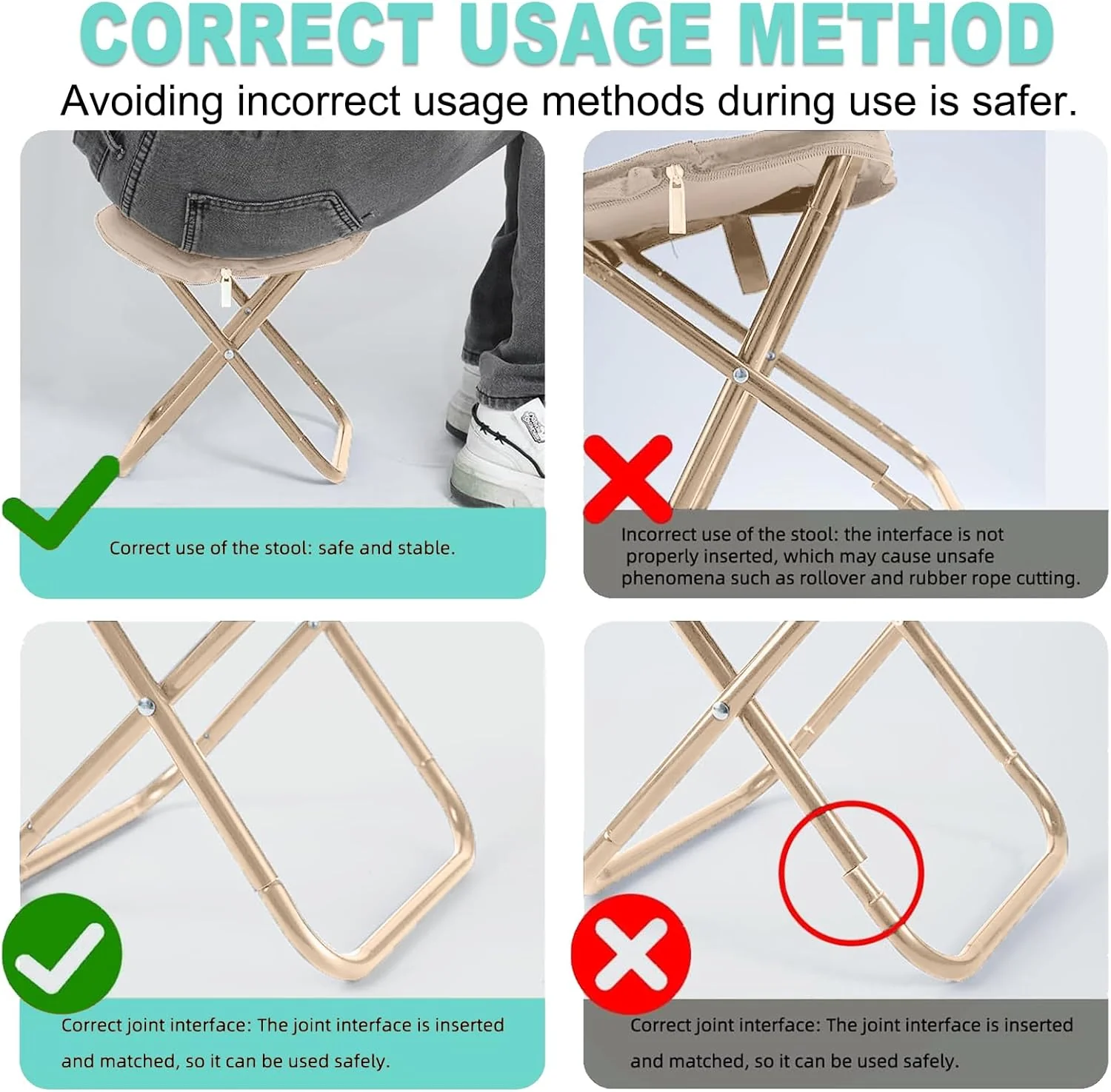 CORRECT USAGE METHOD

Avoiding incorrect usage methods during use is safer.

Correct use of the stool: safe and stable.

Incorrect use of the stool: the interface is not properly inserted, which may cause unsafe phenomena such as rollover and rubber rope cutting.

Correct joint interface: The joint interface is inserted and matched, so it can be used safely.

Correct joint interface: The joint interface is inserted and matched, so it can be used safely.