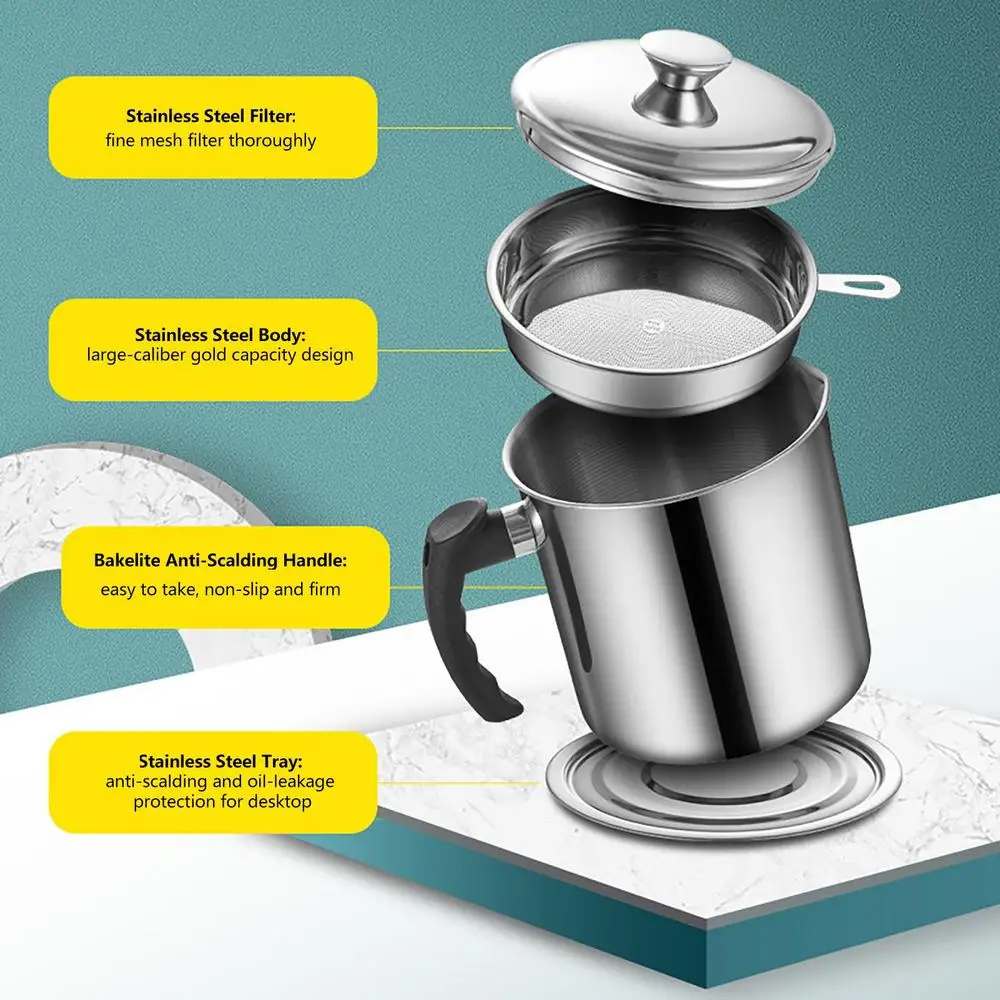 Stainless Steel Filter:
fine mesh filter thoroughly

Stainless Steel Body:
large-caliber gold capacity design

Bakelite Anti-Scalding Handle:
easy to take, non-slip and firm

Stainless Steel Tray:
anti-scalding and oil-leakage protection for desktop